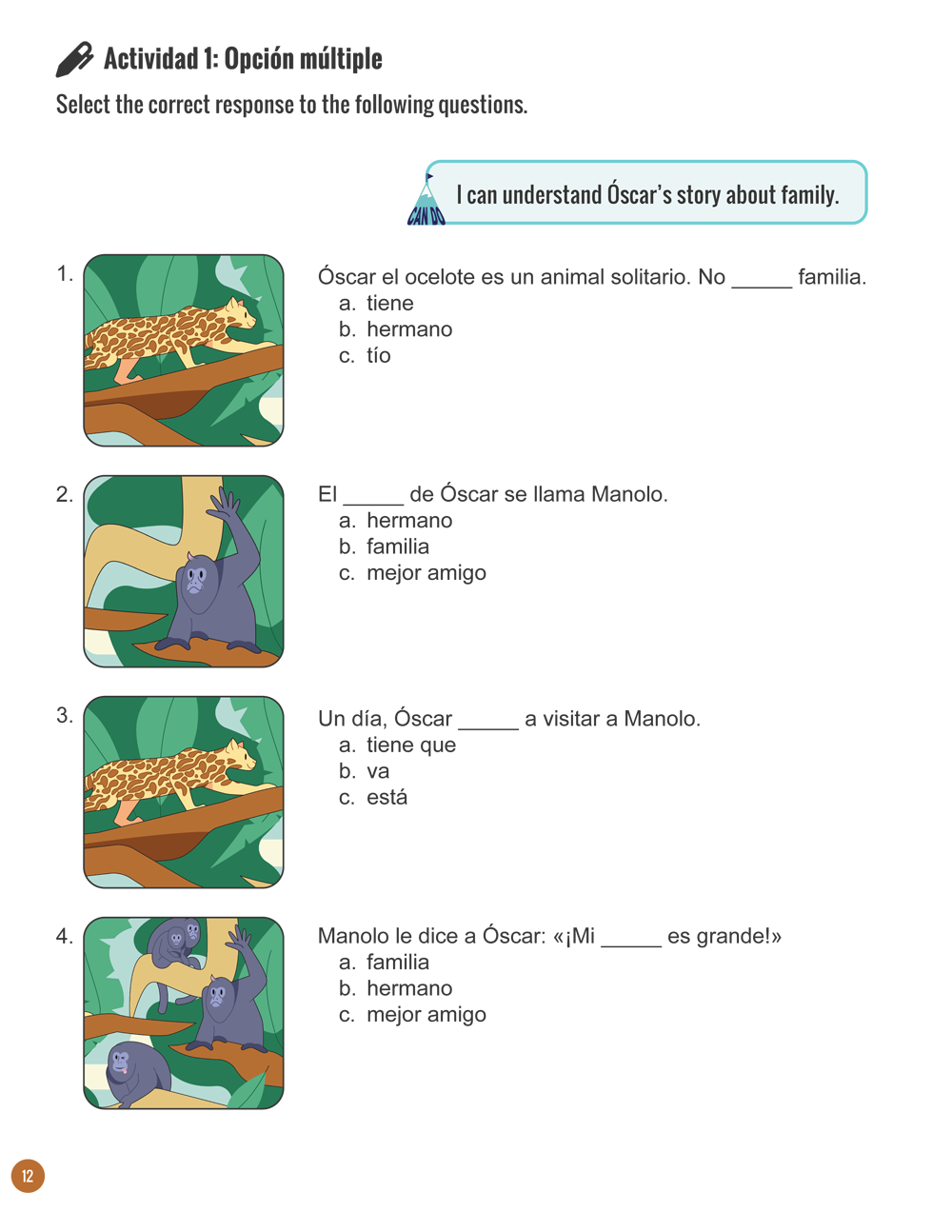 Actividad 1: Opción múltiple

Select the correct response to the following questions.

CAN DO

I can understand Óscar's story about family.

1. Óscar el ocelote es un animal solitario. No _____ familia.
a. tiene
b. hermano
c. tío

2. El _____ de Óscar se llama Manolo.
a. hermano
b. familia
c. mejor amigo

3. Un día, Óscar _____ a visitar a Manolo.
a. tiene que
b. va
c. está

4. Manolo le dice a Óscar: «¡Mi _____ es grande!»
a. familia
b. hermano
c. mejor amigo

12