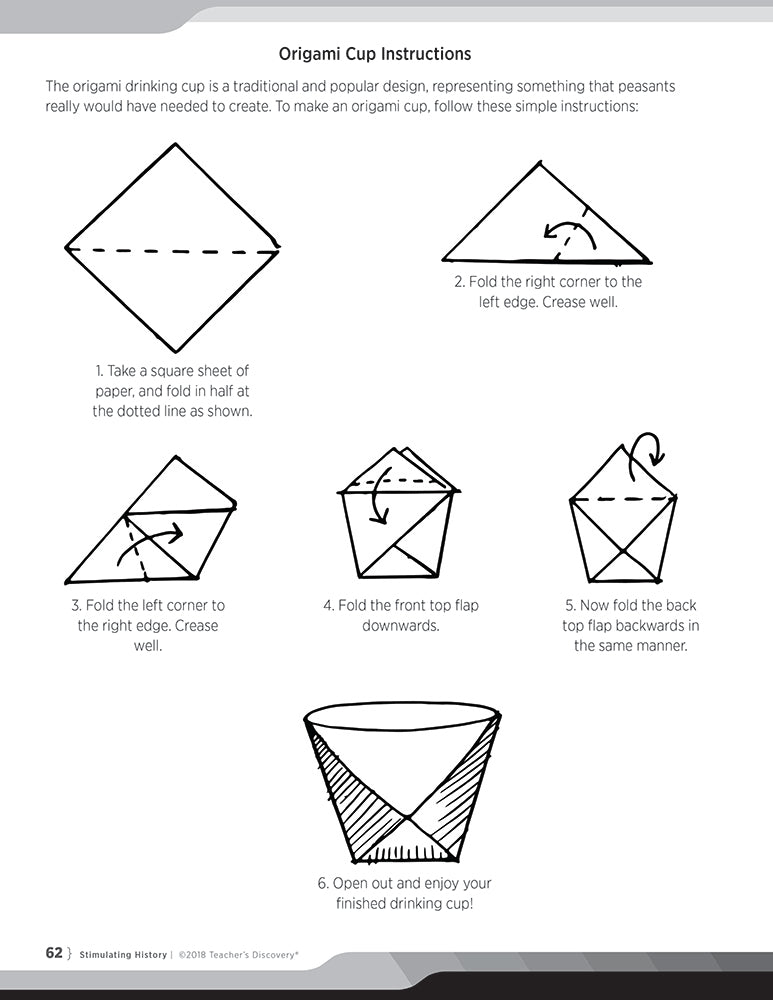 Origami Cup Instructions

The origami drinking cup is a traditional and popular design, representing something that peasants really would have needed to create. To make an origami cup, follow these simple instructions:

1. Take a square sheet of paper, and fold in half at the dotted line as shown.

2. Fold the right corner to the left edge. Crease well.

3. Fold the left corner to the right edge. Crease well.

4. Fold the front top flap downwards.

5. Now fold the back top flap backwards in the same manner.

6. Open out and enjoy your finished drinking cup!

62 } Stimulating History | ©2018 Teacher's Discovery®